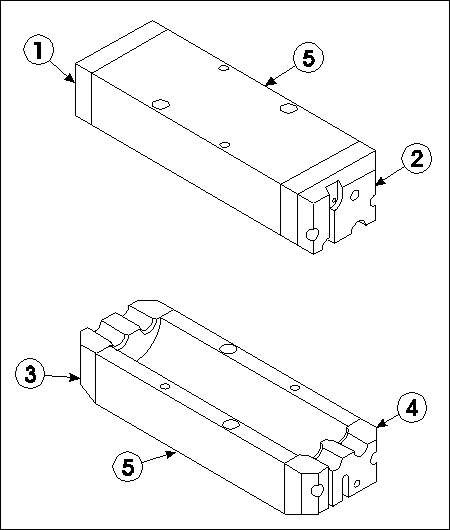 1
5
2
3
4
5